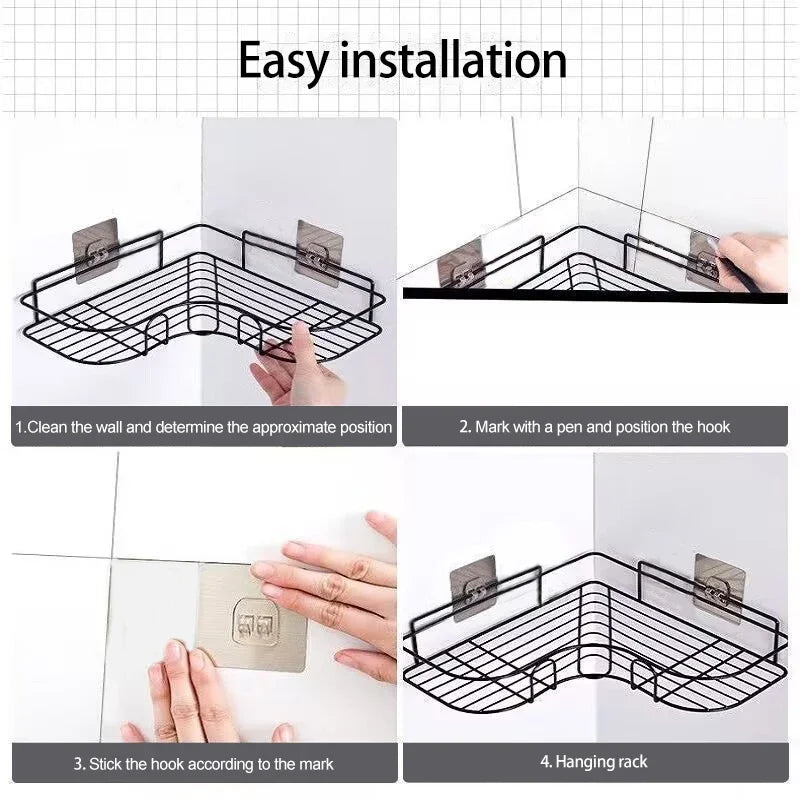 Easy installation

1.Clean the wall and determine the approximate position

2. Mark with a pen and position the hook

3. Stick the hook according to the mark

4. Hanging rack